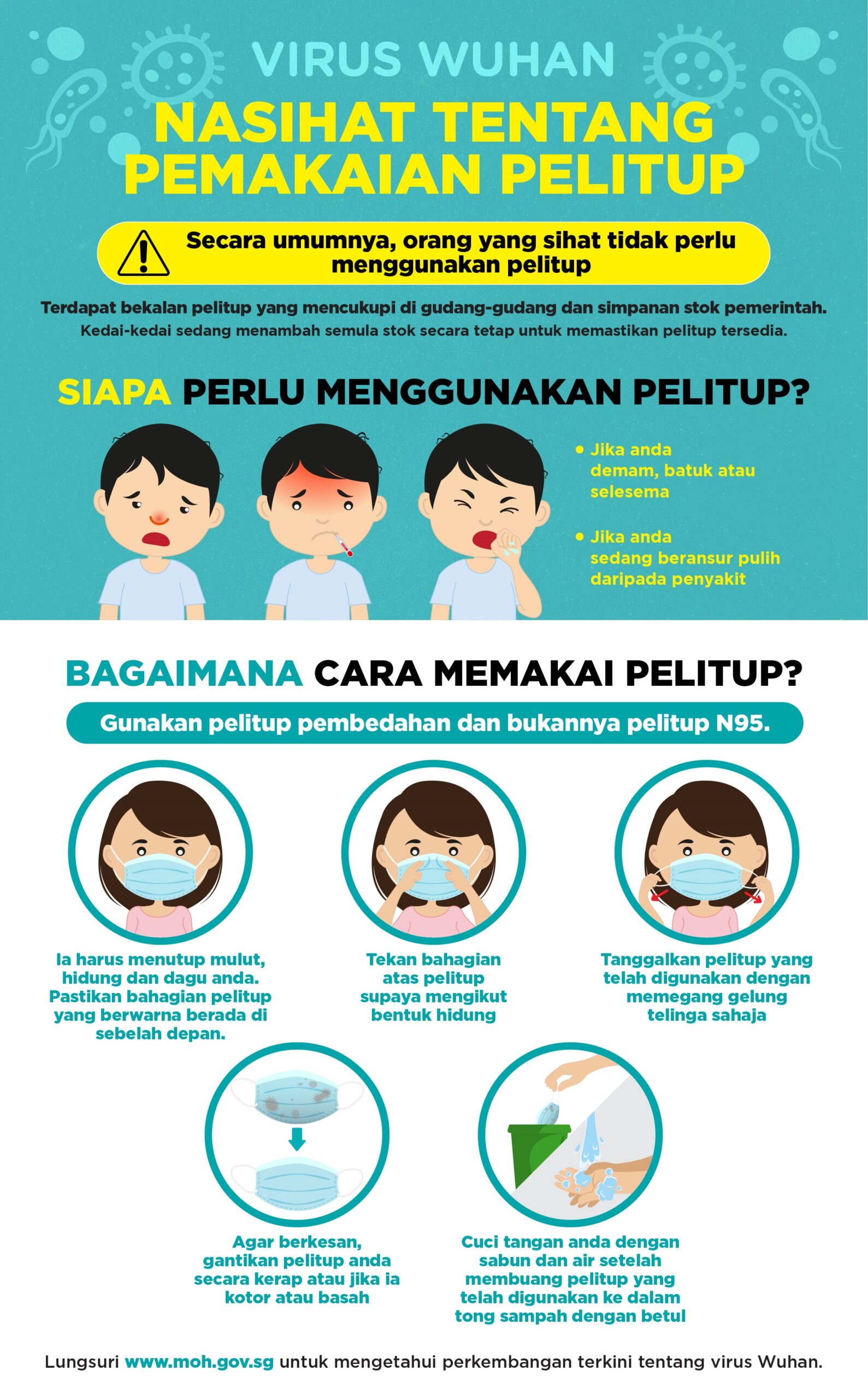 VIRUS WUHAN

NASIHAT TENTANG PEMAKAIAN PELITUP

Secara umumnya, orang yang sihat tidak perlu menggunakan pelitup

Terdapat bekalan pelitup yang mencukupi di gudang-gudang dan simpanan stok pemerintah. Kedai-kedai sedang menambah semula stok secara tetap untuk memastikan pelitup tersedia.

SIAPA PERLU MENGGUNAKAN PELITUP?

• Jika anda demam, batuk atau selesema

• Jika anda sedang beransur pulih daripada penyakit

BAGAIMANA CARA MEMAKAI PELITUP?

Gunakan pelitup pembedahan dan bukannya pelitup N95.

Ia harus menutup mulut, hidung dan dagu anda. Pastikan bahagian pelitup yang berwarna berada di sebelah depan.

Tekan bahagian atas pelitup supaya mengikut bentuk hidung

Tanggalkan pelitup yang telah digunakan dengan memegang gelung telinga sahaja

Agar berkesan, gantikan pelitup anda secara kerap atau jika ia kotor atau basah

Cuci tangan anda dengan sabun dan air setelah membuang pelitup yang telah digunakan ke dalam tong sampah dengan betul

Lungsuri www.moh.gov.sg untuk mengetahui perkembangan terkini tentang virus Wuhan.